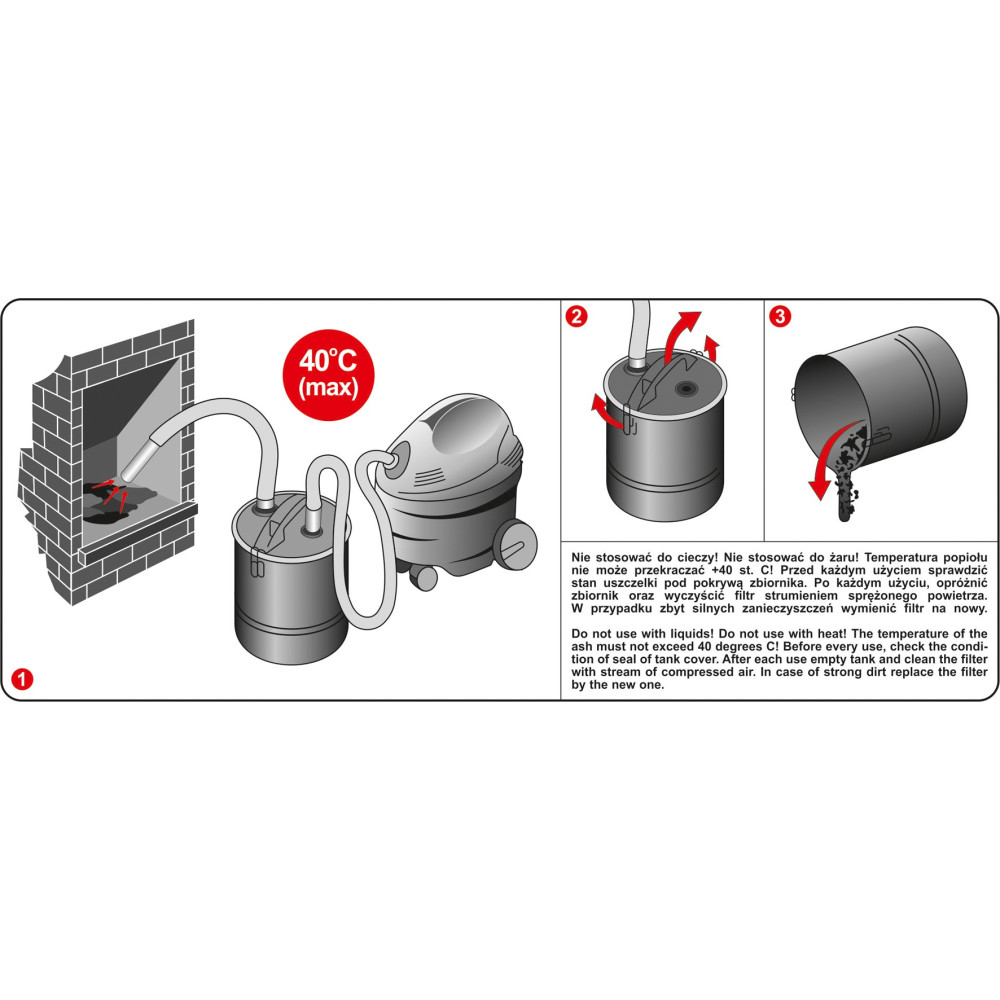 40°C
(max)

1

2

3

Nie stosować do cieczy! Nie stosować do żaru! Temperatura popiołu nie może przekraczać +40 st. C! Przed każdym użyciem sprawdzić stan uszczelki pod pokrywą zbiornika. Po każdym użyciu, opróżnić zbiornik oraz wyczyścić filtr strumieniem sprężonego powietrza. W przypadku zbyt silnych zanieczyszczeń wymienić filtr na nowy.

Do not use with liquids! Do not use with heat! The temperature of the ash must not exceed 40 degrees C! Before every use, check the condition of seal of tank cover. After each use empty tank and clean the filter with stream of compressed air. In case of strong dirt replace the filter by the new one.